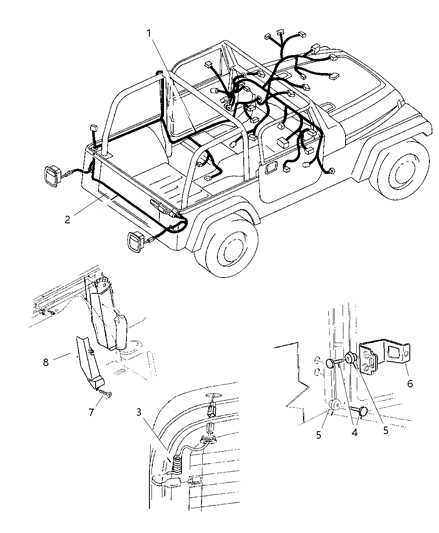 1
2
8
7
3
6
5
4
5