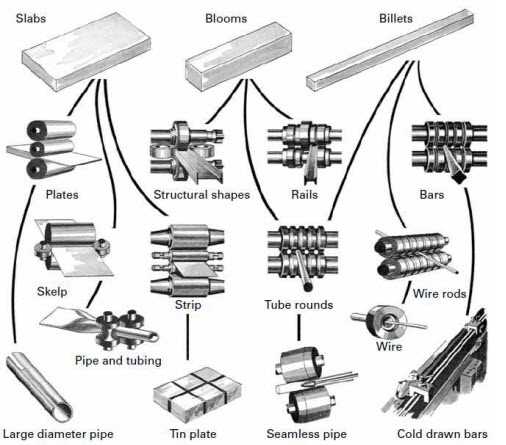 Slabs

Blooms

Billets

Plates

Structural shapes

Rails

Bars

Skelp

Strip

Tube rounds

Wire rods

Wire

Pipe and tubing

Large diameter pipe

Tin plate

Seamless pipe

Cold drawn bars